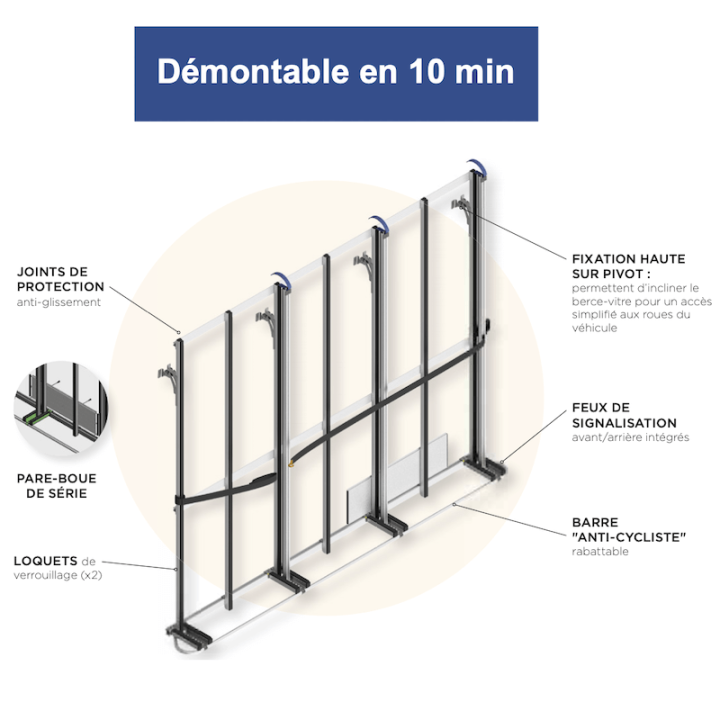 Démontable en 10 min

JOINTS DE PROTECTION anti-glissement

PARE-BOUE DE SÉRIE

LOQUETS de verrouillage (x2)

FIXATION HAUTE SUR PIVOT : permettent d'incliner le berce-vitre pour un accès simplifié aux roues du véhicule

FEUX DE SIGNALISATION avant/arrière intégrés

BARRE "ANTI-CYCLISTE" rabattable